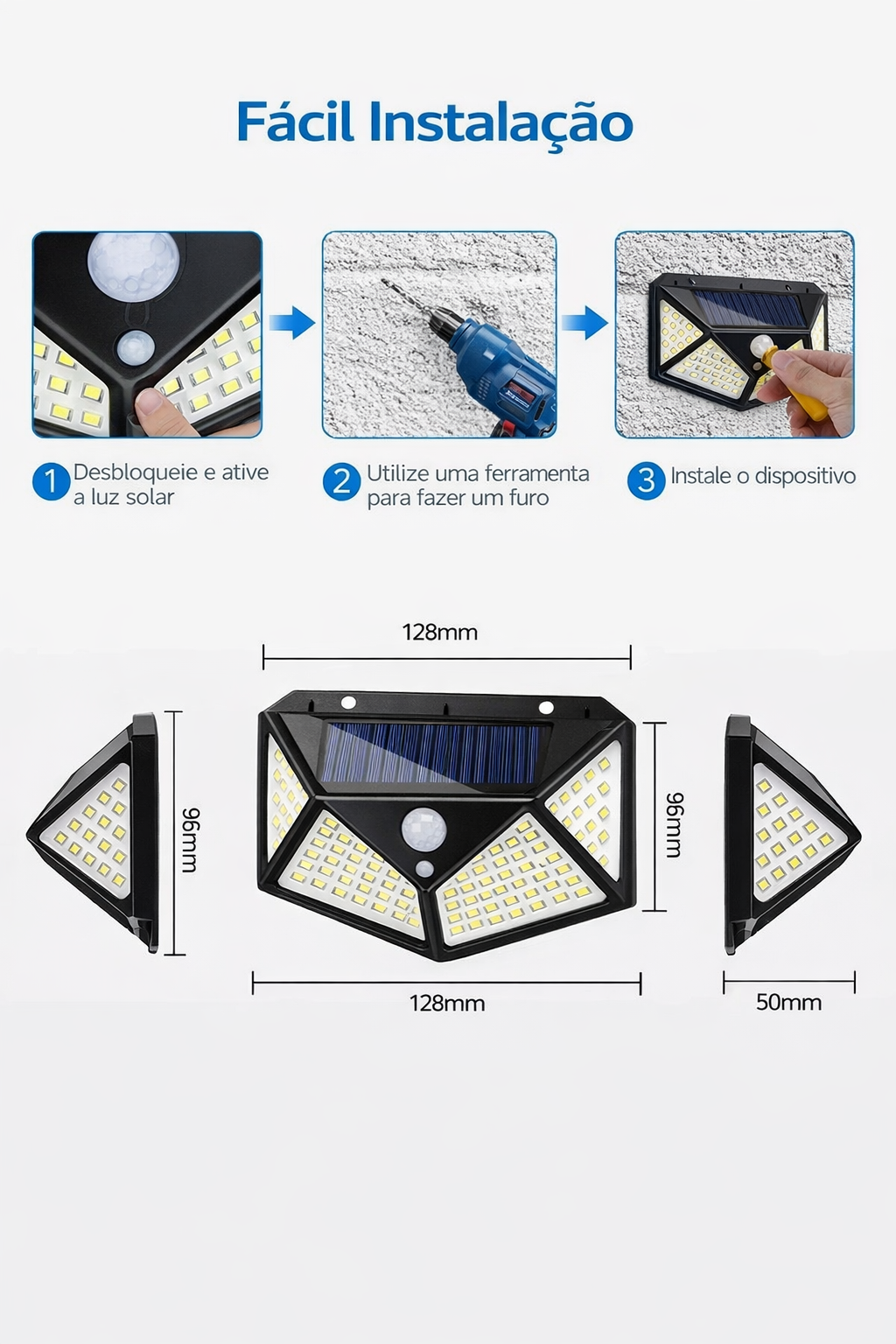 Fácil Instalação

1 Desbloqueie e ative a luz solar

2 Utilize uma ferramenta para fazer um furo

3 Instale o dispositivo

128mm

96mm

96mm

128mm

50mm